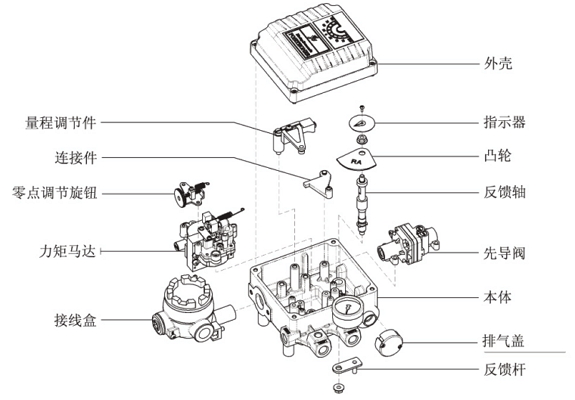 外壳

量程调节件

指示器

连接件

凸轮

RA

零点调节旋钮

反馈轴

力矩马达

先导阀

本体

接线盒

排气盖

反馈杆